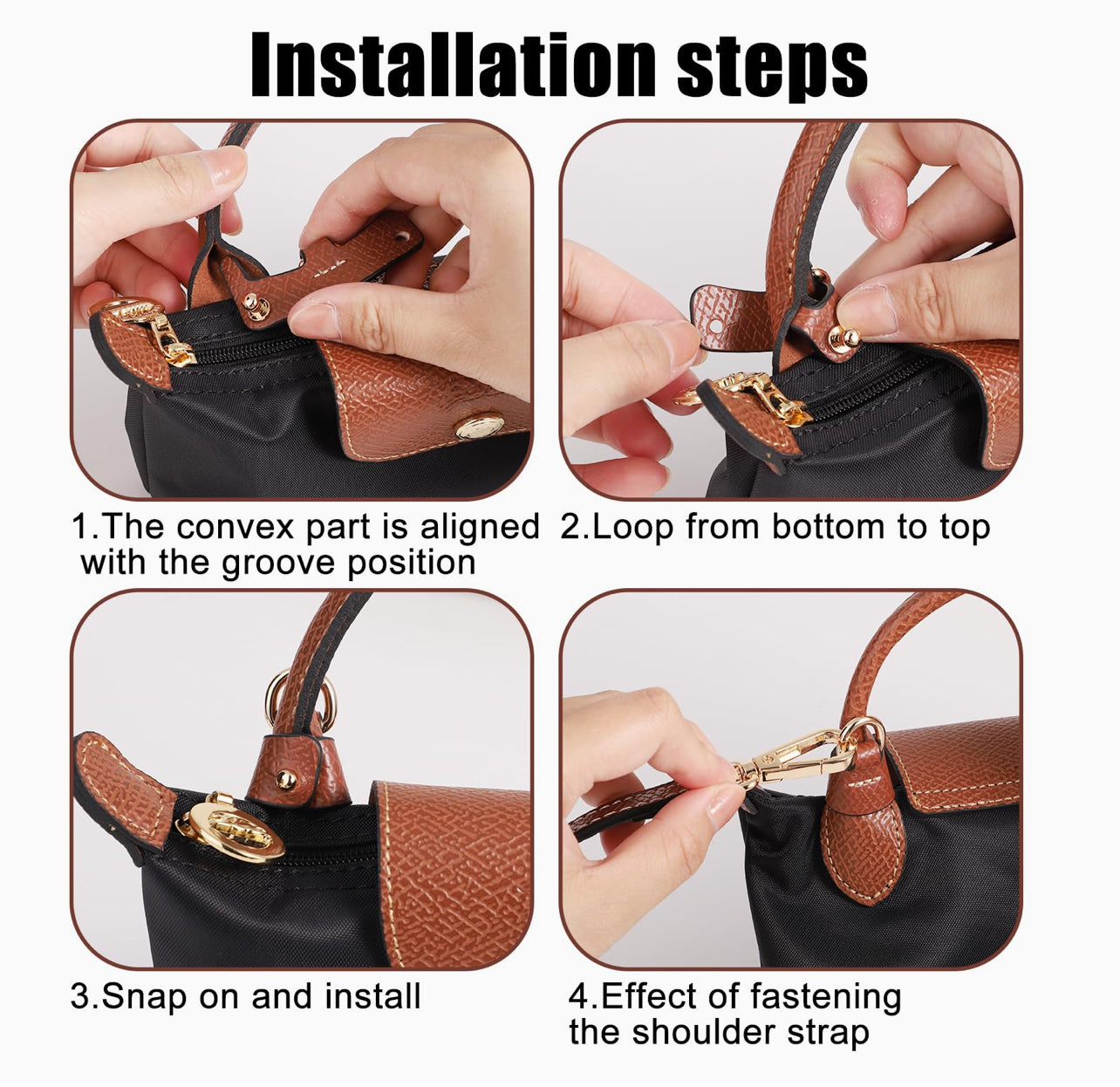 Installation steps

1.The convex part is aligned with the groove position

2.Loop from bottom to top

3.Snap on and install

4.Effect of fastening the shoulder strap